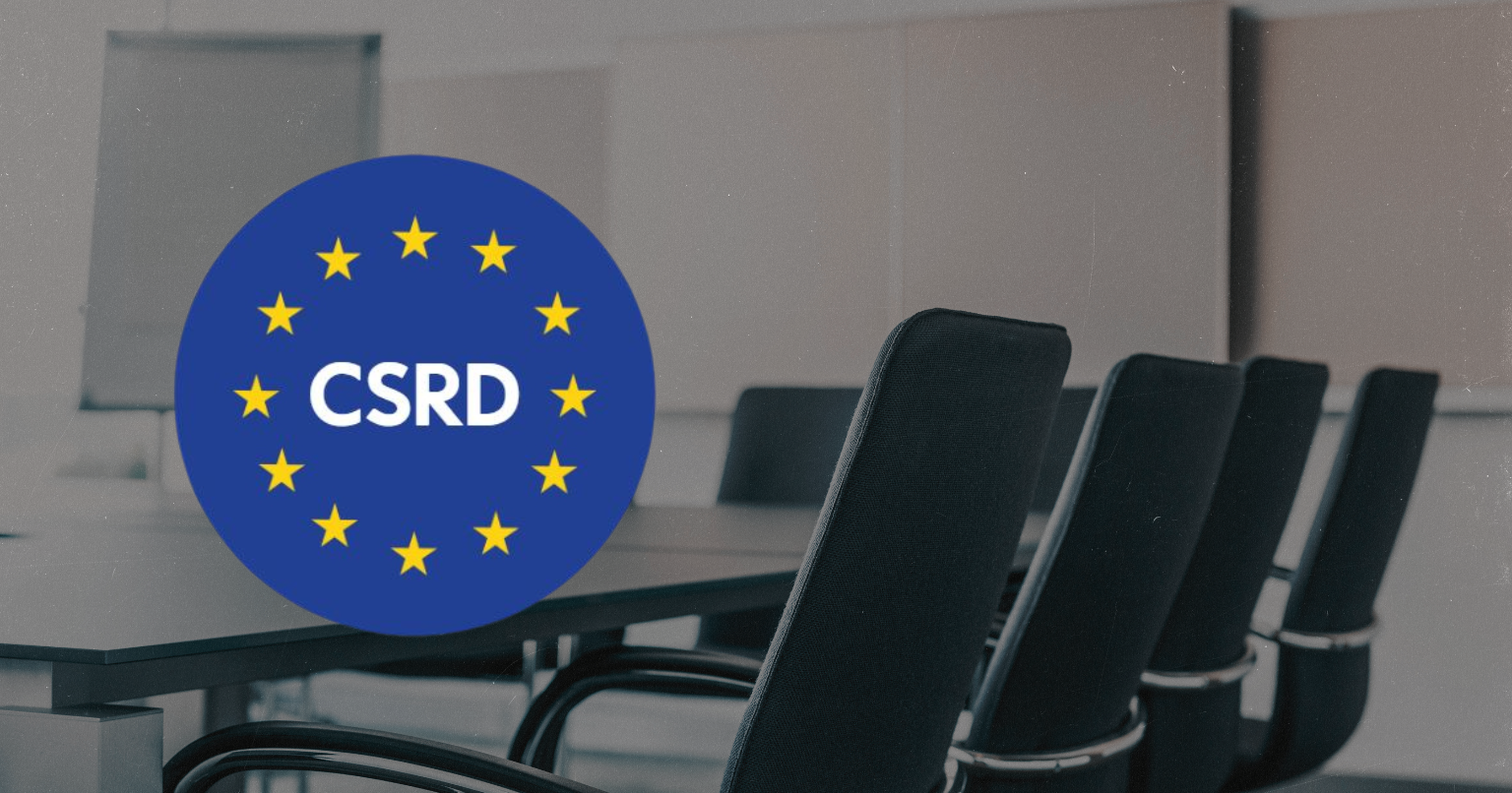 CSRD